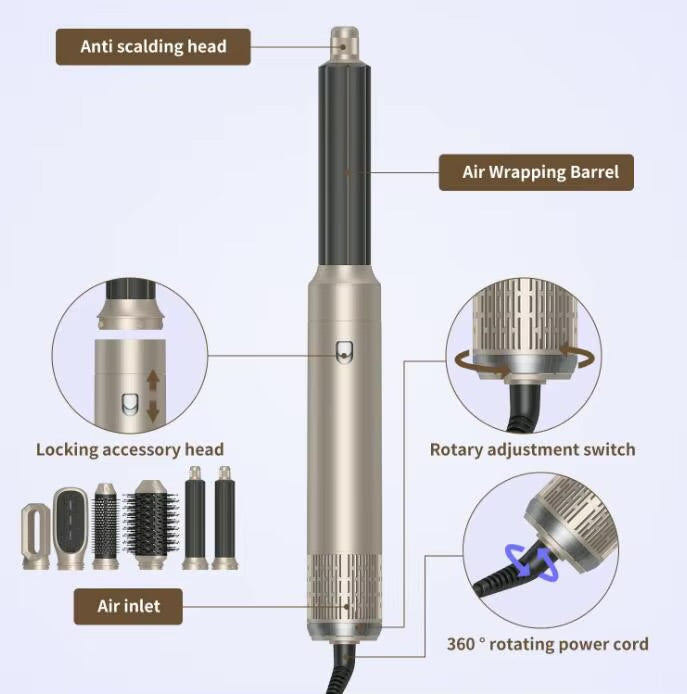 Anti scalding head

Air Wrapping Barrel

Locking accessory head

Rotary adjustment switch

Air inlet

360 ° rotating power cord